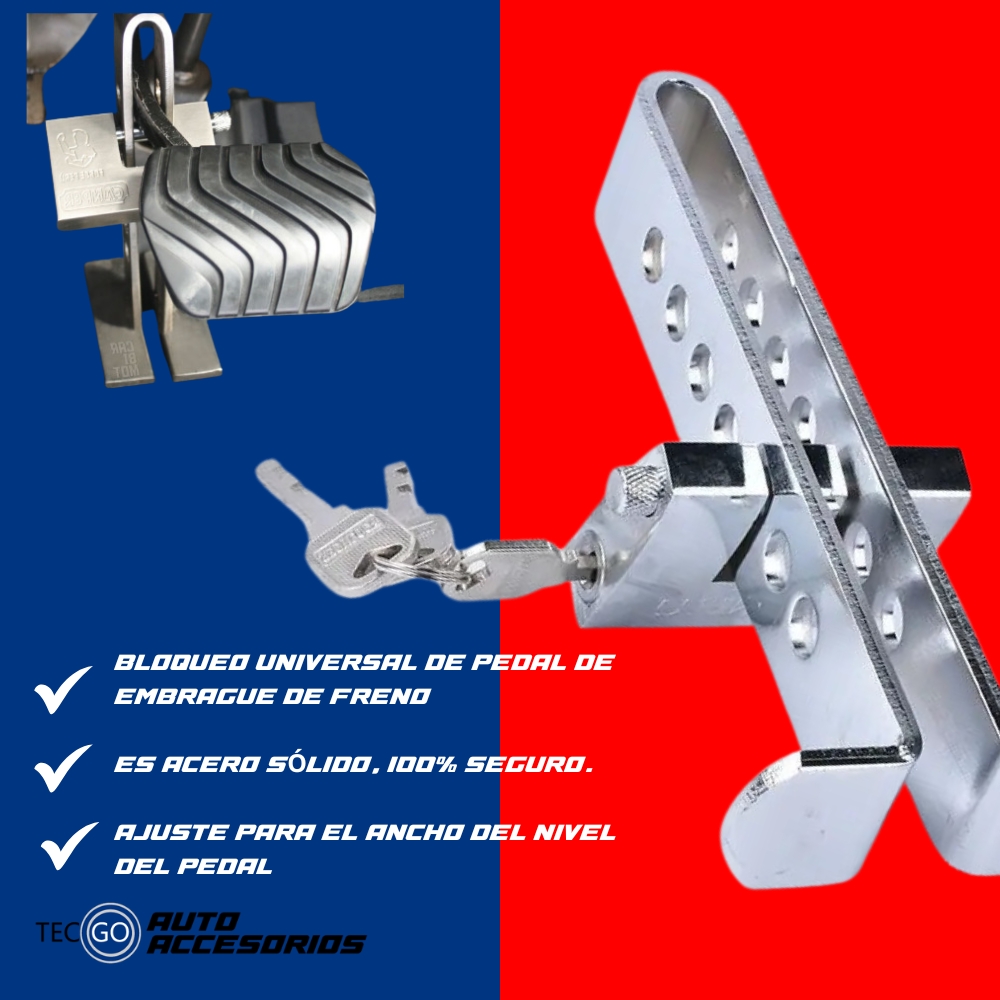 BLOQUEO UNIVERSAL DE PEDAL DE EMBRAGUE DE FRENO

ES ACERO SÓLIDO, 100% SEGURO.

AJUSTE PARA EL ANCHO DEL NIVEL DEL PEDAL

TEC GO AUTO ACCESORIOS